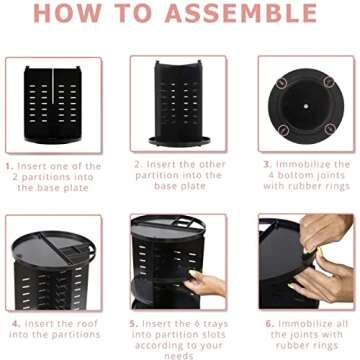 HOW TO ASSEMBLE

1. Insert one of the 2 partitions into the base plate

2. Insert the other partition into the base plate

3. Immobilize the 4 bottom joints with rubber rings

4. Insert the roof into the partitions

5. Insert the 6 trays into partition slots according to your needs

6. Immobilize all the joints with rubber rings