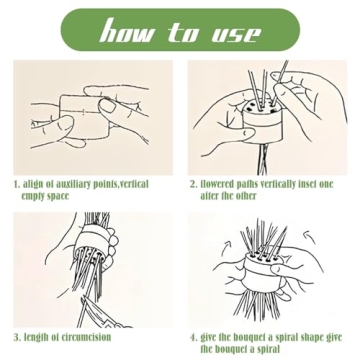 how to use

1. align of auxiliary points,vertical empty space

2. flowered paths vertically inset one after the other

3. length of circumcision

4. give the bouquet a spiral shape give the bouquet a spiral