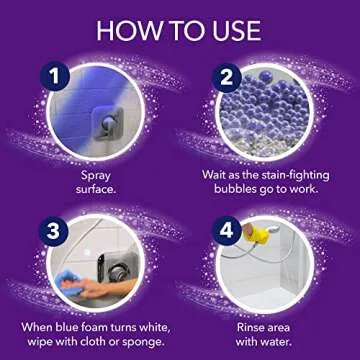 HOW TO USE

1
Spray surface.

2
Wait as the stain-fighting bubbles go to work.

3
When blue foam turns white, wipe with cloth or sponge.

4
Rinse area with water.