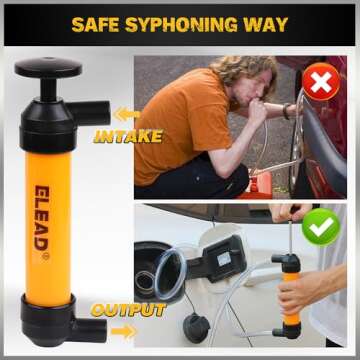 SAFE SYPHONING WAY

INTAKE

ELEAD®

OUTPUT