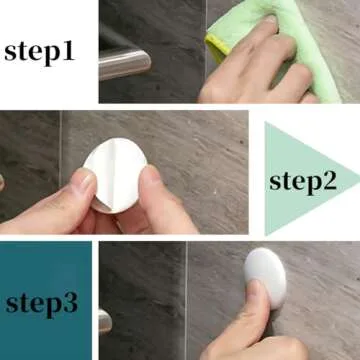 step1

step2

step3