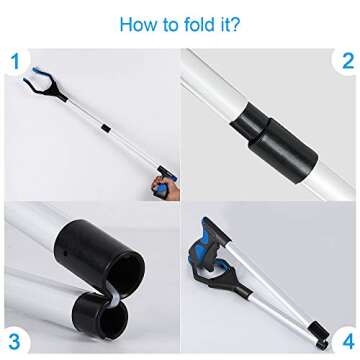 How to fold it?

1

2

3

4