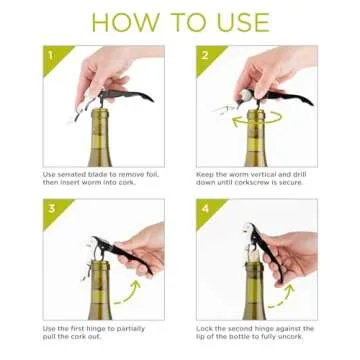 HOW TO USE

1

Use serrated blade to remove foil, then insert worm into cork.

2

Keep the worm vertical and drill down until corkscrew is secure.

3

Use the first hinge to partially pull the cork out.

4

Lock the second hinge against the lip of the bottle to fully uncork.