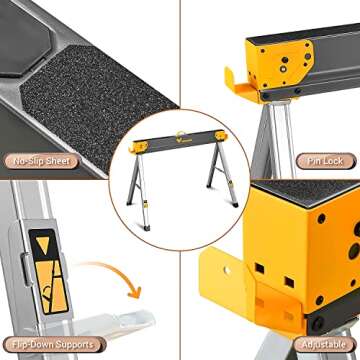 No-Slip Sheet

Pin Lock

Flip-Down Supports

Adjustable