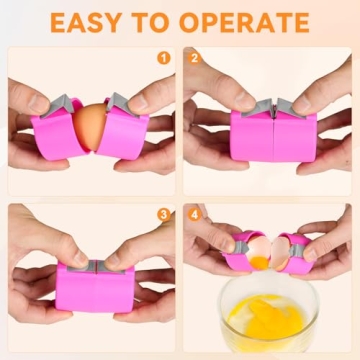 EASY TO OPERATE

1

2

3

4