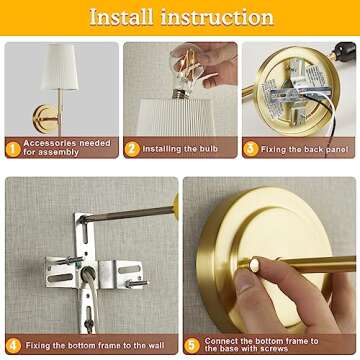 Install instruction

1 Accessories needed for assembly

2 Installing the bulb

3 Fixing the back panel

4 Fixing the bottom frame to the wall

5 Connect the bottom frame to the base with screws