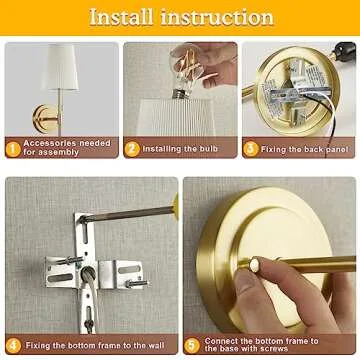 Install instruction

1 Accessories needed for assembly

2 Installing the bulb

3 Fixing the back panel

4 Fixing the bottom frame to the wall

5 Connect the bottom frame to the base with screws