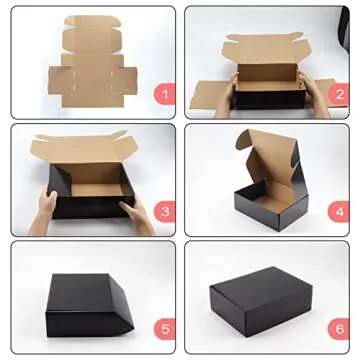 1

2

3

4

5

6