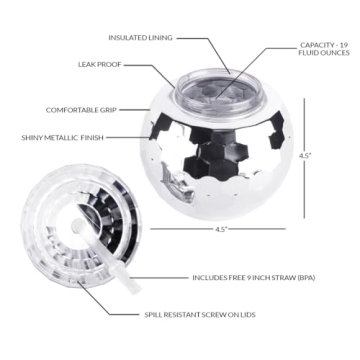 INSULATED LINING

CAPACITY - 19 FLUID OUNCES

LEAK PROOF

COMFORTABLE GRIP

SHINY METALLIC FINISH

4.5"

4.5"

INCLUDES FREE 9 INCH STRAW (BPA)

SPILL RESISTANT SCREW ON LIDS