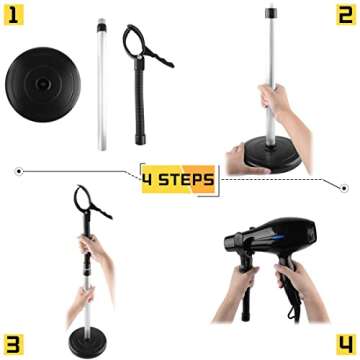 1

2

4 STEPS

3

4