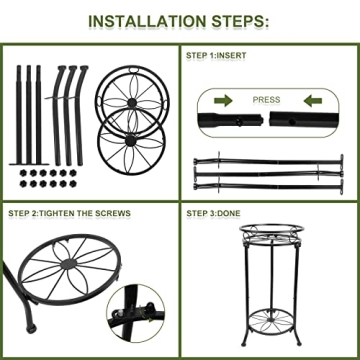 INSTALLATION STEPS:

STEP 1:INSERT

PRESS

STEP 2:TIGHTEN THE SCREWS

STEP 3:DONE