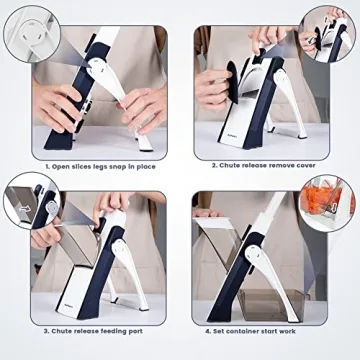 1. Open slices legs snap in place

2. Chute release remove cover

3. Chute release feeding port

4. Set container start work