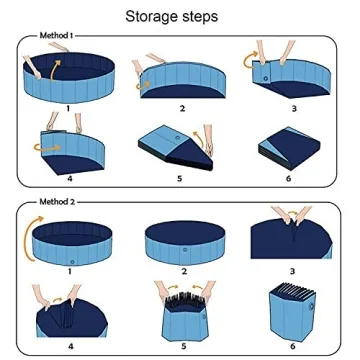 Storage steps

Method 1

1

2

3

4

5

6

Method 2

1

2

3

4

5

6