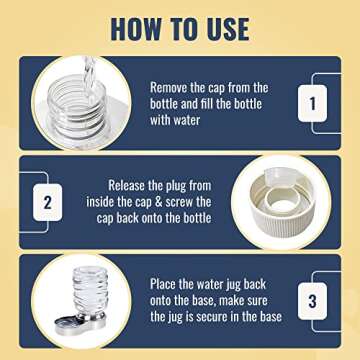 HOW TO USE

Remove the cap from the bottle and fill the bottle with water

1

2

Release the plug from inside the cap & screw the cap back onto the bottle

Place the water jug back onto the base, make sure the jug is secure in the base

3