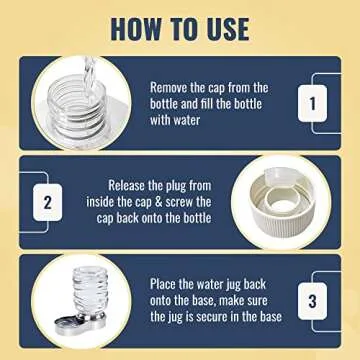 HOW TO USE

Remove the cap from the bottle and fill the bottle with water

1

2

Release the plug from inside the cap & screw the cap back onto the bottle

Place the water jug back onto the base, make sure the jug is secure in the base

3