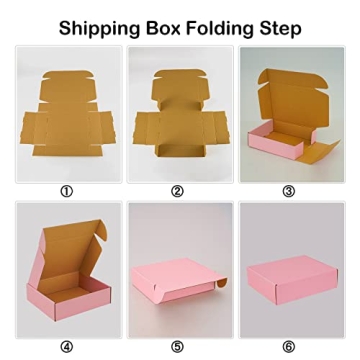 Shipping Box Folding Step

①

②

③

④

⑤

⑥