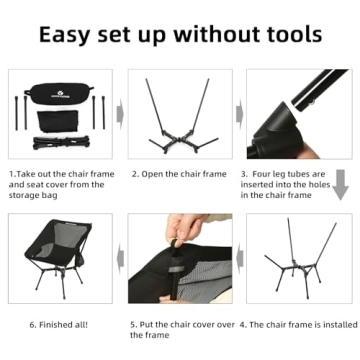 Easy set up without tools

1.Take out the chair frame and seat cover from the storage bag

2. Open the chair frame

3. Four leg tubes are inserted into the holes in the chair frame

6. Finished all!

5. Put the chair cover over the frame

4. The chair frame is installed