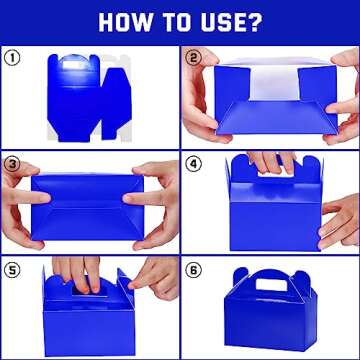 HOW TO USE?

1

2

3

4

5

6