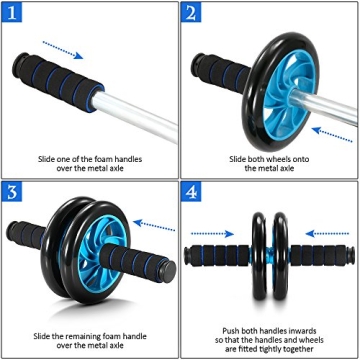 1

Slide one of the foam handles over the metal axle

2

Slide both wheels onto the metal axle

3

Slide the remaining foam handle over the metal axle

4

Push both handles inwards so that the handles and wheels are fitted tightly together