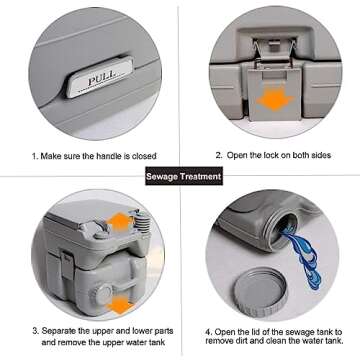 PULL

1. Make sure the handle is closed

2. Open the lock on both sides

Sewage Treatment

3. Separate the upper and lower parts and remove the upper water tank

4. Open the lid of the sewage tank to remove dirt and clean the water tank.