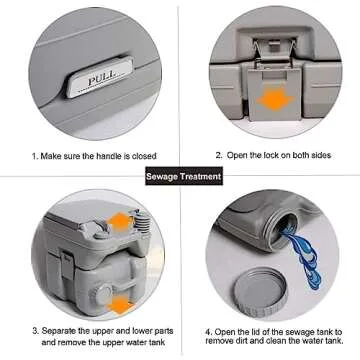 PULL

1. Make sure the handle is closed

2. Open the lock on both sides

Sewage Treatment

3. Separate the upper and lower parts and remove the upper water tank

4. Open the lid of the sewage tank to remove dirt and clean the water tank.