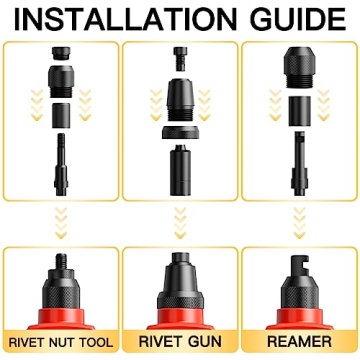 INSTALLATION GUIDE

RIVET NUT TOOL

RIVET GUN

REAMER