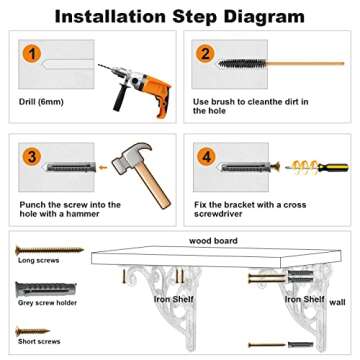 Installation Step Diagram

1

Drill (6mm)

2

Use brush to cleanthe dirt in the hole

3

Punch the screw into the hole with a hammer

4

Fix the bracket with a cross screwdriver

wood board

Long screws

Grey screw holder

Short screws

Iron Shelf

Iron Shelf

wall