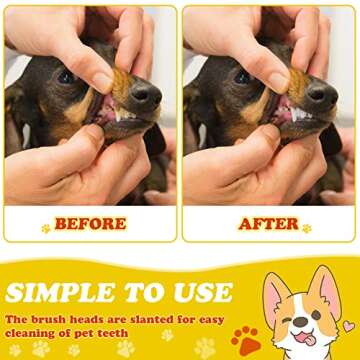 BEFORE

AFTER

SIMPLE TO USE

The brush heads are slanted for easy cleaning of pet teeth