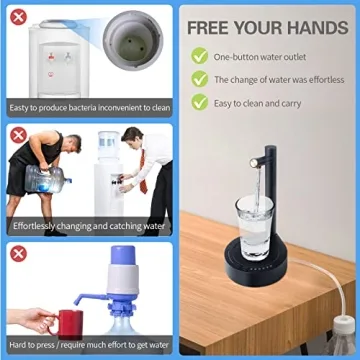 Easty to produce bacteria inconvenient to clean

Effortlessly changing and catching water

Hard to press / require much effort to get water

FREE YOUR HANDS

One-button water outlet

The change of water was effortless

Easy to clean and carry