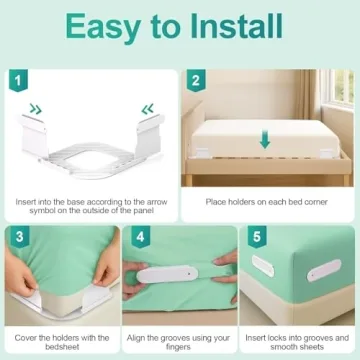 Easy to Install

1

Insert into the base according to the arrow symbol on the outside of the panel

2

Place holders on each bed corner

3

Cover the holders with the bedsheet

4

Align the grooves using your fingers

5

Insert locks into grooves and smooth sheets