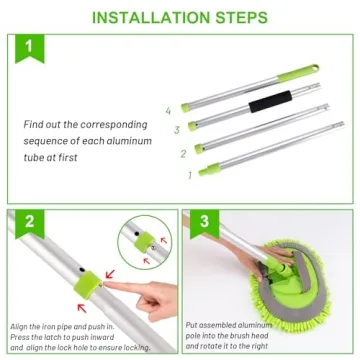 INSTALLATION STEPS

1

Find out the corresponding sequence of each aluminum tube at first

4

3

2

1

2

Align the iron pipe and push in. Press the latch to push inward and align the lock hole to ensure locking.

3

Put assembled aluminum pole into the brush head and rotate it to the right