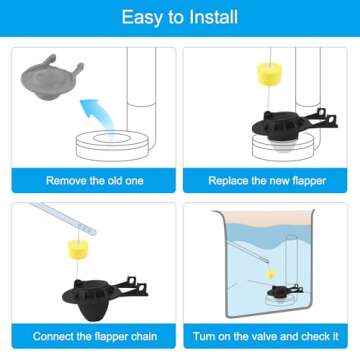 Easy to Install

Remove the old one

Replace the new flapper

Connect the flapper chain

Turn on the valve and check it