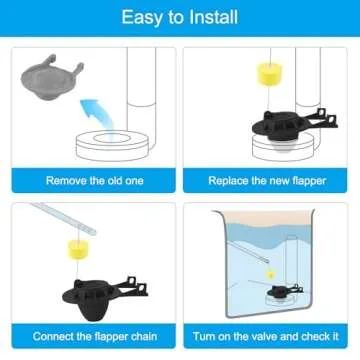 Easy to Install

Remove the old one

Replace the new flapper

Connect the flapper chain

Turn on the valve and check it