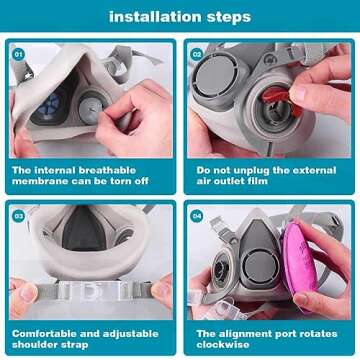 installation steps

01

The internal breathable membrane can be torn off

02

Do not unplug the external air outlet film

03

Comfortable and adjustable shoulder strap

04

The alignment port rotates clockwise