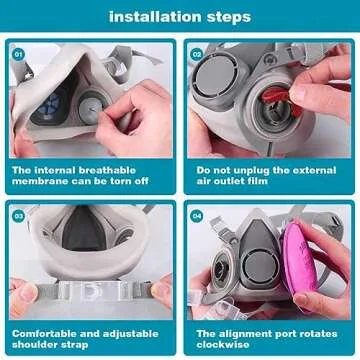 installation steps

01

The internal breathable membrane can be torn off

02

Do not unplug the external air outlet film

03

Comfortable and adjustable shoulder strap

04

The alignment port rotates clockwise