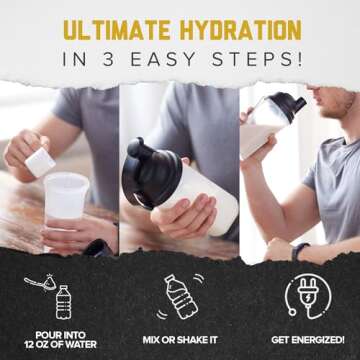 ULTIMATE HYDRATION
IN 3 EASY STEPS!

POUR INTO
12 OZ OF WATER

MIX OR SHAKE IT

GET ENERGIZED!