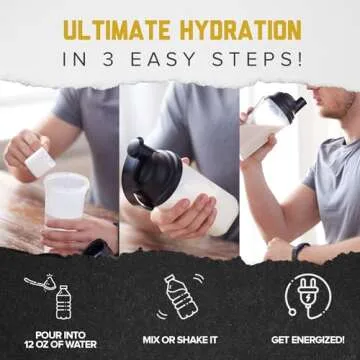 ULTIMATE HYDRATION
IN 3 EASY STEPS!

POUR INTO 12 OZ OF WATER

MIX OR SHAKE IT

GET ENERGIZED!