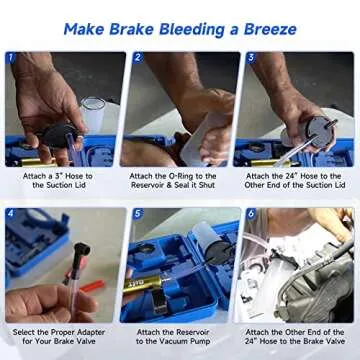 Make Brake Bleeding a Breeze

1
Attach a 3" Hose to the Suction Lid

2
Attach the O-Ring to the Reservoir & Seal it Shut

3
Attach the 24" Hose to the Other End of the Suction Lid

4
Select the Proper Adapter for Your Brake Valve

5
Attach the Reservoir to the Vacuum Pump

6
Attach the Other End of the 24" Hose to the Brake Valve