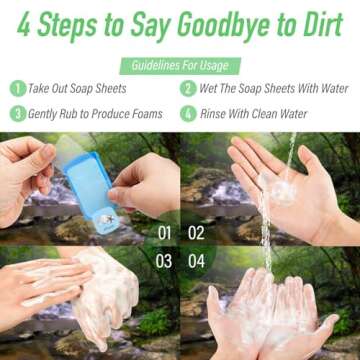 4 Steps to Say Goodbye to Dirt

Guidelines For Usage

1 Take Out Soap Sheets

2 Wet The Soap Sheets With Water

3 Gently Rub to Produce Foams

4 Rinse With Clean Water

01

02

03

04