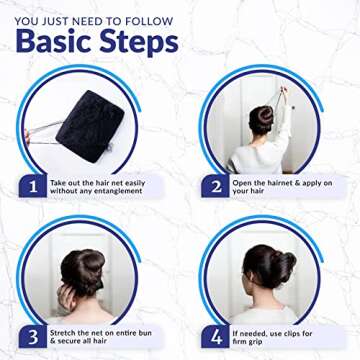 YOU JUST NEED TO FOLLOW
Basic Steps

1 Take out the hair net easily without any entanglement

2 Open the hairnet & apply on your hair

3 Stretch the net on entire bun & secure all hair

4 If needed, use clips for firm grip