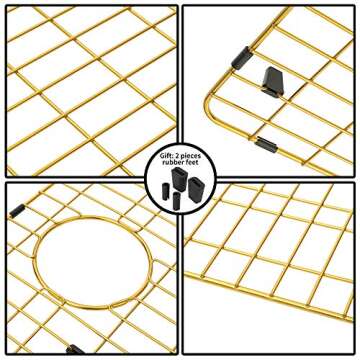 Gift: 2 pieces rubber feet