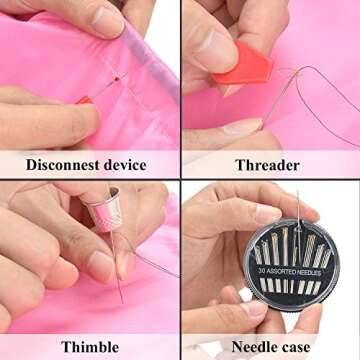 Disconnest device

Threader

Thimble

30 ASSORTED NEEDLES

Needle case