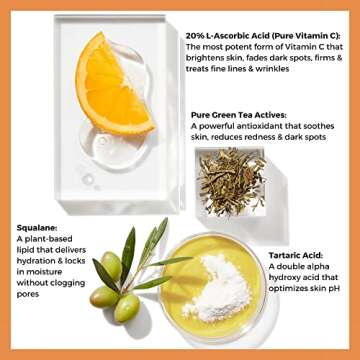 20% L-Ascorbic Acid (Pure Vitamin C):
The most potent form of Vitamin C that brightens skin, fades dark spots, firms & treats fine lines & wrinkles

Pure Green Tea Actives:
A powerful antioxidant that soothes skin, reduces redness & dark spots

Squalane:
A plant-based lipid that delivers hydration & locks in moisture without clogging pores

Tartaric Acid:
A double alpha hydroxy acid that optimizes skin pH