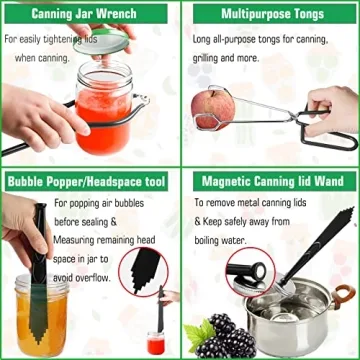 Canning Jar Wrench

For easily tightening lids when canning.

Multipurpose Tongs

Long all-purpose tongs for canning, grilling and more.

Bubble Popper/Headspace tool

For popping air bubbles before sealing & Measuring remaining head space in jar to avoid overflow.

Magnetic Canning lid Wand

To remove metal canning lids & Keep safely away from boiling water.