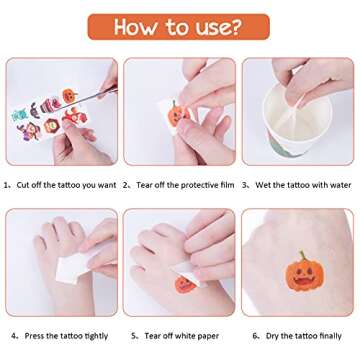 How to use?

1、Cut off the tattoo you want

2、Tear off the protective film

3、Wet the tattoo with water

4、Press the tattoo tightly

5、Tear off white paper

6、Dry the tattoo finally