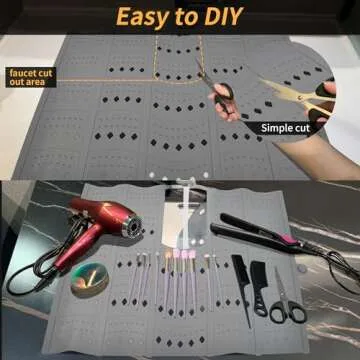 Easy to DIY

faucet cut out area

Simple cut