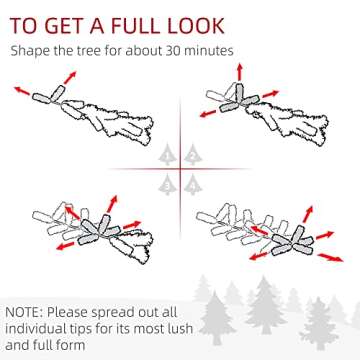 TO GET A FULL LOOK

Shape the tree for about 30 minutes

1 2
3 4

NOTE: Please spread out all individual tips for its most lush and full form