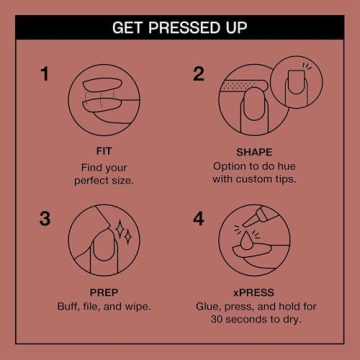 GET PRESSED UP

1

FIT
Find your perfect size.

2

SHAPE
Option to do hue with custom tips.

3

PREP
Buff, file, and wipe.

4

xPRESS
Glue, press, and hold for 30 seconds to dry.