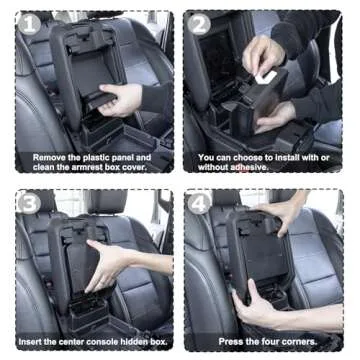 1

Remove the plastic panel and clean the armrest box cover.

2

You can choose to install with or without adhesive.

3

Insert the center console hidden box.

4

Press the four corners.