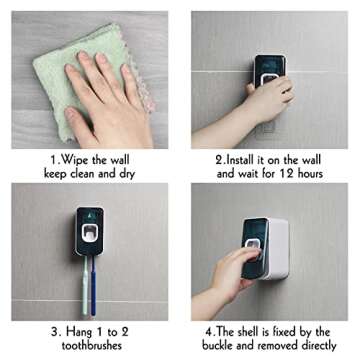 1.Wipe the wall
keep clean and dry

2.Install it on the wall
and wait for 12 hours

3. Hang 1 to 2
toothbrushes

4.The shell is fixed by the
buckle and removed directly